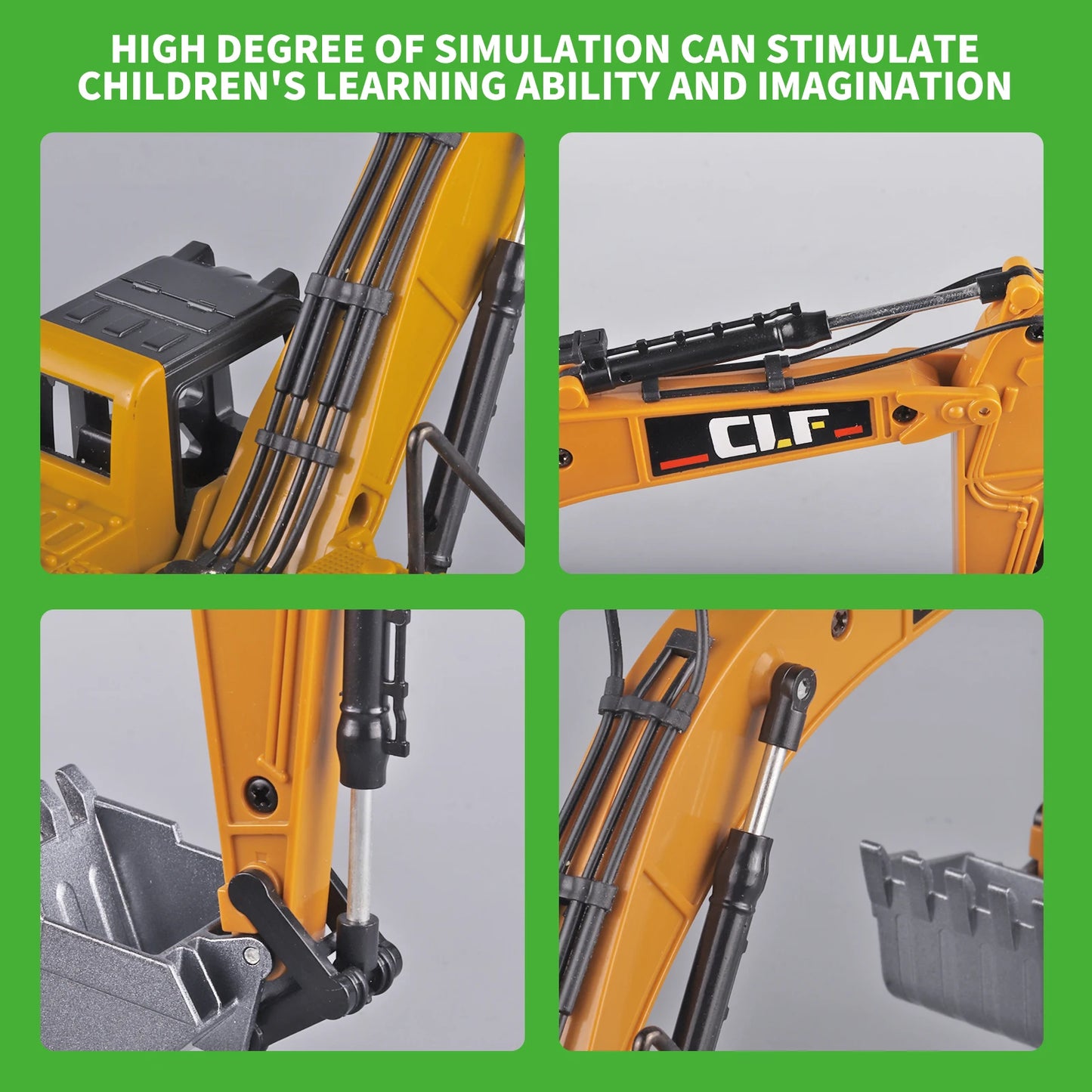 HIGH DEGREE OF SIMULATION CAN STIMULATE CHILDREN'S LEARNING ABILITY AND IMAGINATION

CLF