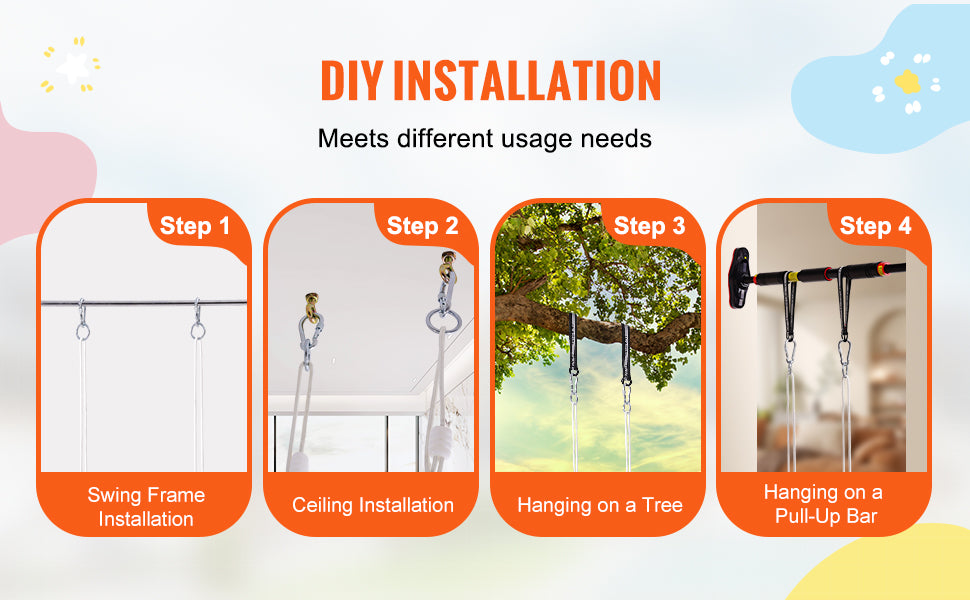 DIY INSTALLATION

Meets different usage needs

Step 1

Swing Frame Installation

Step 2

Ceiling Installation

Step 3

Hanging on a Tree

Step 4

Hanging on a Pull-Up Bar